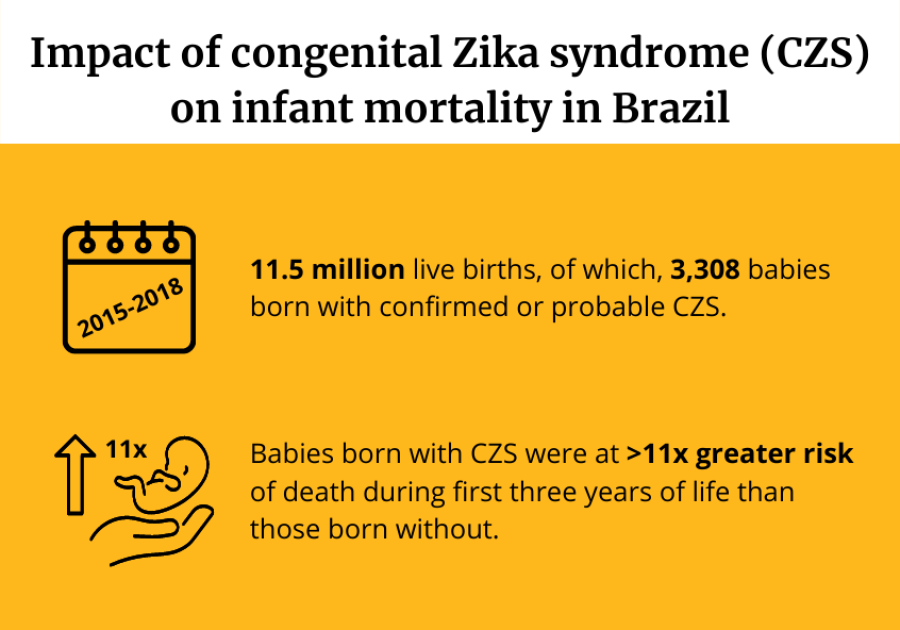 Impact of congenital Zika syndrome (CZS) on infant mortality in Brazil

2015-2018

11.5 million live births, of which, 3,308 babies born with confirmed or probable CZS.

11x

Babies born with CZS were at >11x greater risk of death during first three years of life than those born without.