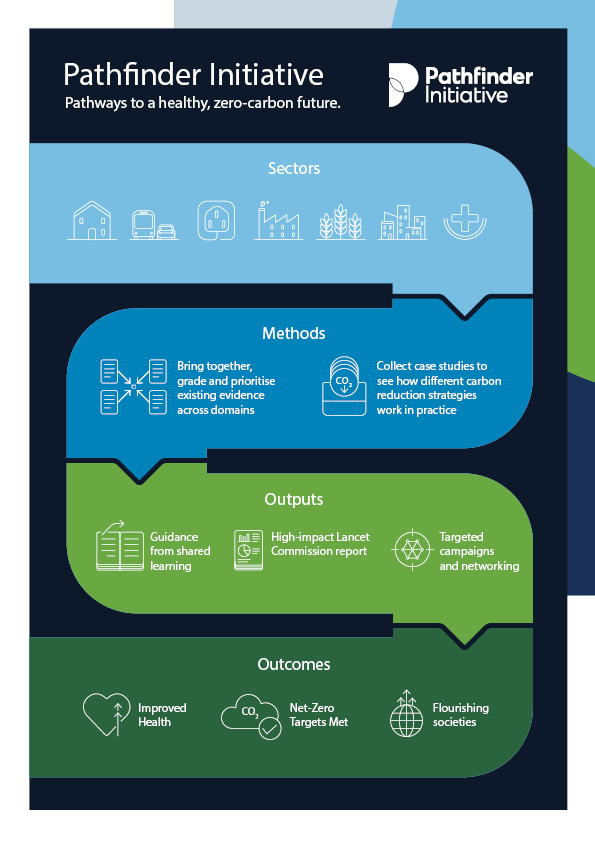 Pathfinder Initiative

Pathways to a healthy, zero-carbon future.

Pathfinder Initiative

Sectors

Methods

Bring together, grade and prioritise existing evidence across domains

$CO_2$

Collect case studies to see how different carbon reduction strategies work in practice

Outputs

Guidance from shared learning

High-impact Lancet Commission report

Targeted campaigns and networking

Outcomes

Improved Health

$CO_2$

Net-Zero Targets Met

Flourishing societies