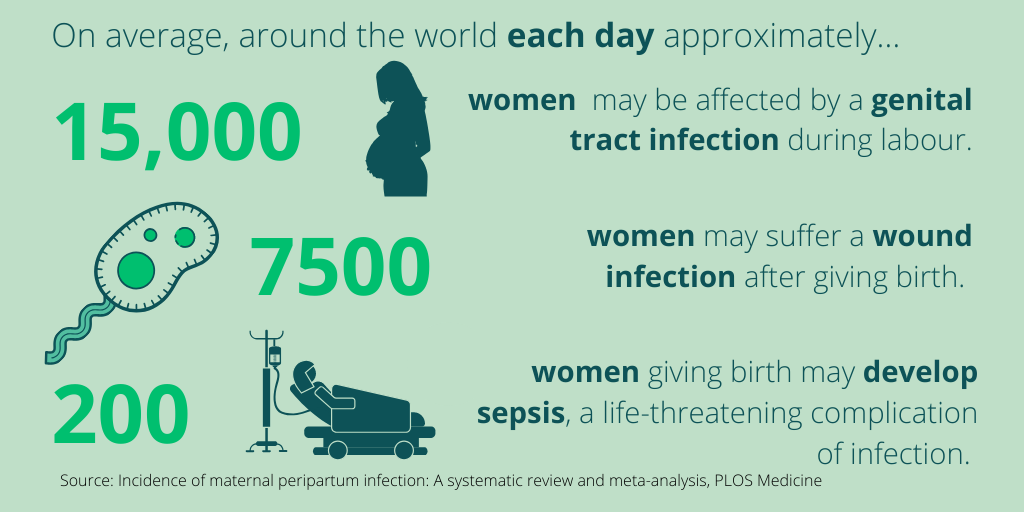 On average, around the world each day approximately...

15,000

women may be affected by a genital tract infection during labour.

7500

women may suffer a wound infection after giving birth.

200

women giving birth may develop sepsis, a life-threatening complication of infection.

Source: Incidence of maternal peripartum infection: A systematic review and meta-analysis, PLOS Medicine