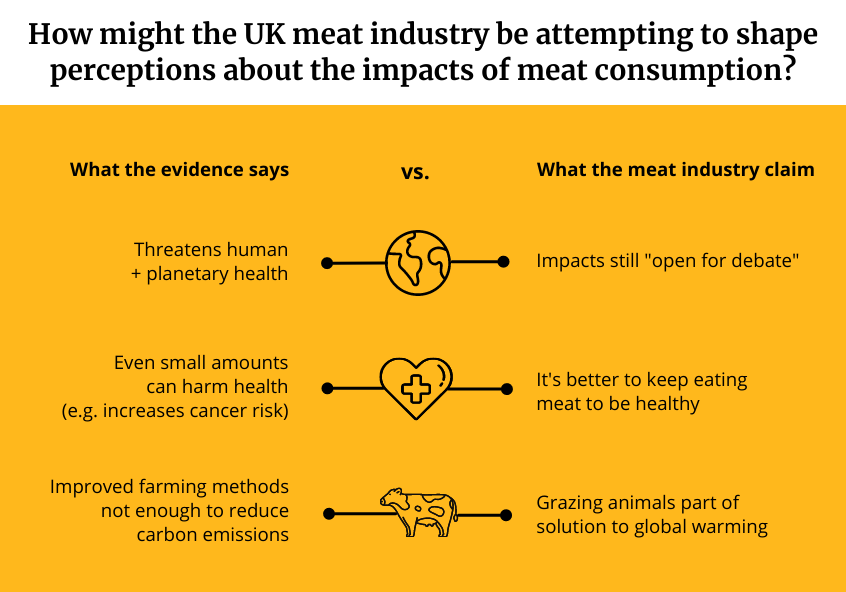 How might the UK meat industry be attempting to shape perceptions about the impacts of meat consumption?

What the evidence says

vs.

What the meat industry claim

Threatens human + planetary health

Impacts still "open for debate"

Even small amounts can harm health (e.g. increases cancer risk)

It's better to keep eating meat to be healthy

Improved farming methods not enough to reduce carbon emissions

Grazing animals part of solution to global warming